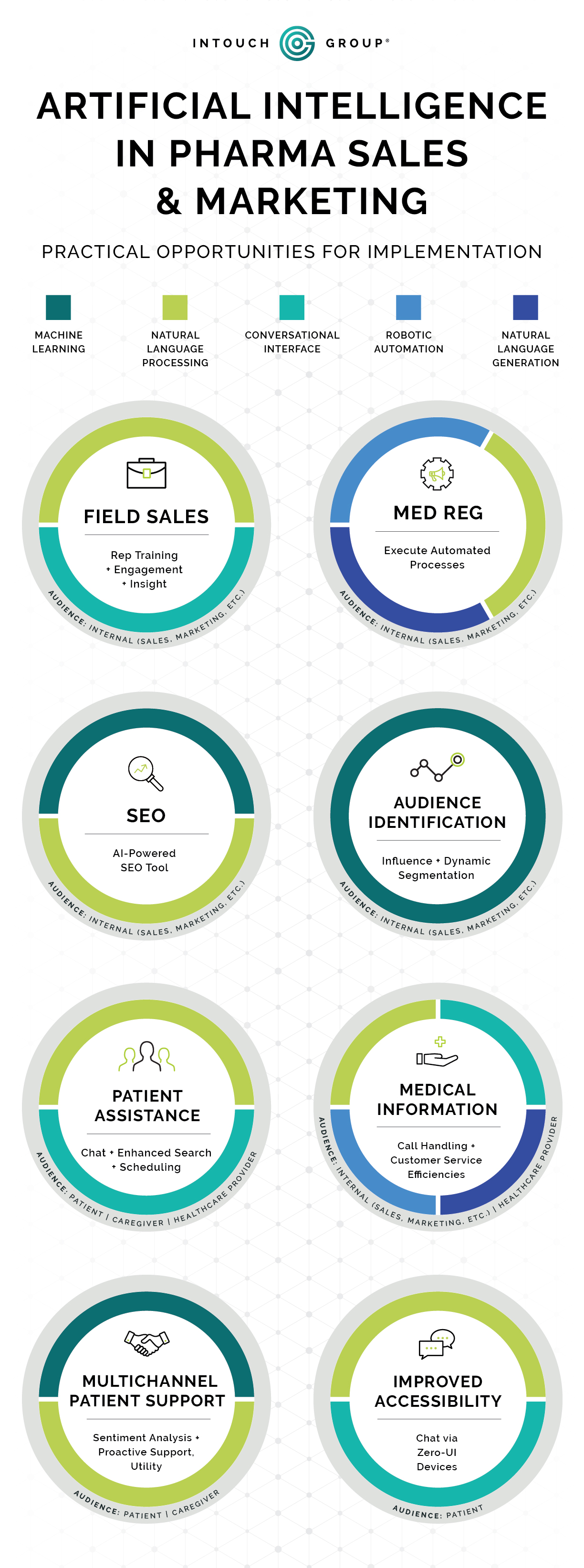 INTOUCH GROUP®

ARTIFICIAL INTELLIGENCE IN PHARMA SALES & MARKETING

PRACTICAL OPPORTUNITIES FOR IMPLEMENTATION

MACHINE LEARNING

NATURAL LANGUAGE PROCESSING

CONVERSATIONAL INTERFACE

ROBOTIC AUTOMATION

NATURAL LANGUAGE GENERATION

FIELD SALES

Rep Training + Engagement + Insight

AUDIENCE: INTERNAL (SALES, MARKETING, ETC.)

MED REG

Execute Automated Processes

AUDIENCE: INTERNAL (SALES, MARKETING, ETC.)

SEO

AI-Powered SEO Tool

AUDIENCE: INTERNAL (SALES, MARKETING, ETC.)

AUDIENCE IDENTIFICATION

Influence + Dynamic Segmentation

AUDIENCE: INTERNAL (SALES, MARKETING, ETC.)

PATIENT ASSISTANCE

Chat + Enhanced Search + Scheduling

AUDIENCE: PATIENT | CAREGIVER | HEALTHCARE PROVIDER

MEDICAL INFORMATION

Call Handling + Customer Service Efficiencies

AUDIENCE: INTERNAL (SALES, MARKETING, ETC.) | HEALTHCARE PROVIDER

MULTICHANNEL PATIENT SUPPORT

Sentiment Analysis + Proactive Support, Utility

AUDIENCE: PATIENT | CAREGIVER

IMPROVED ACCESSIBILITY

Chat via Zero-UI Devices

AUDIENCE: PATIENT